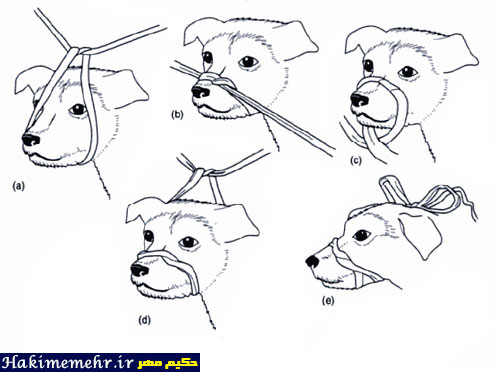 (a)

(b)

(c)

(d)

(e)

Hakimemehr.ir حکیم مهر